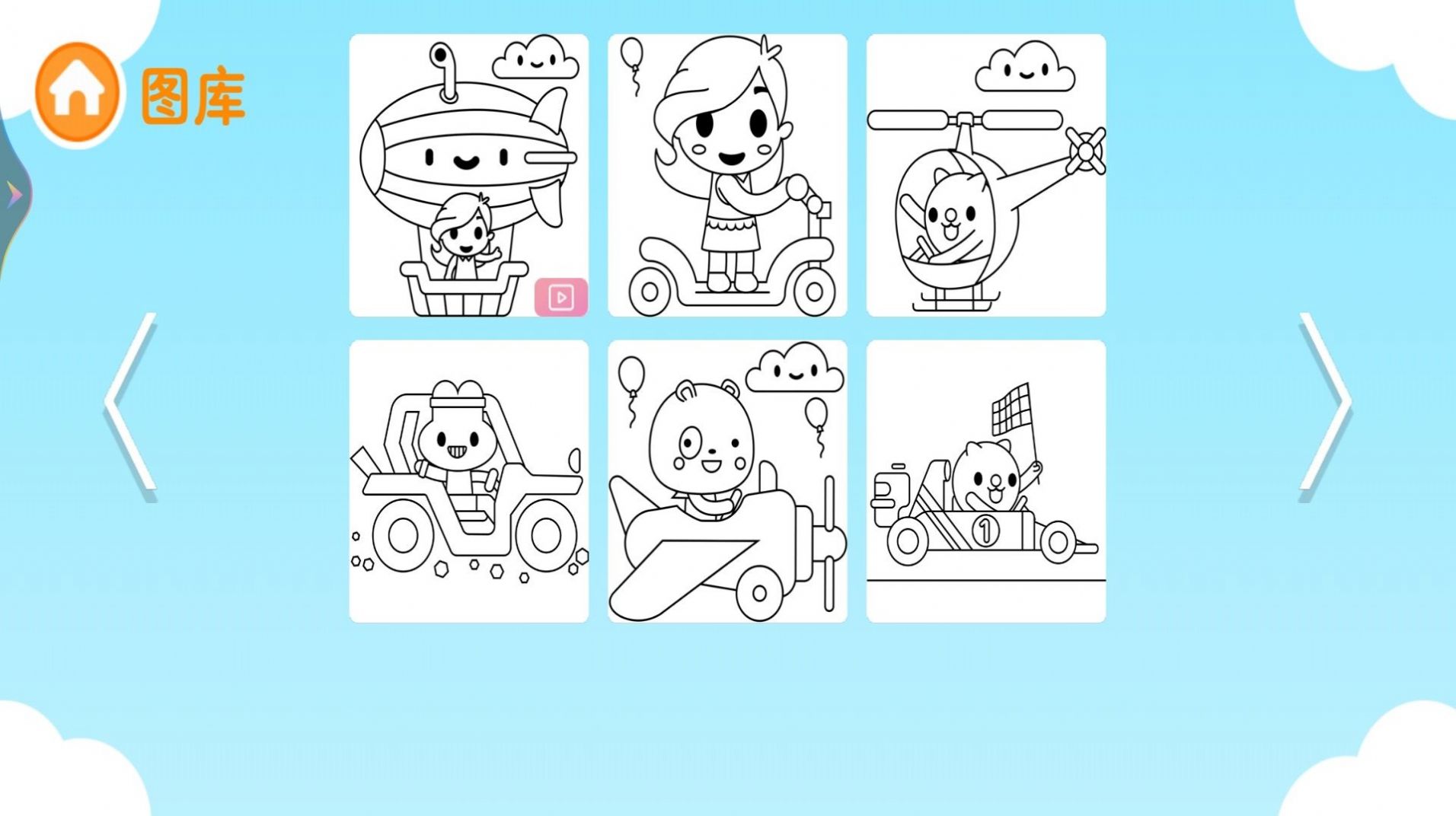 图库

1